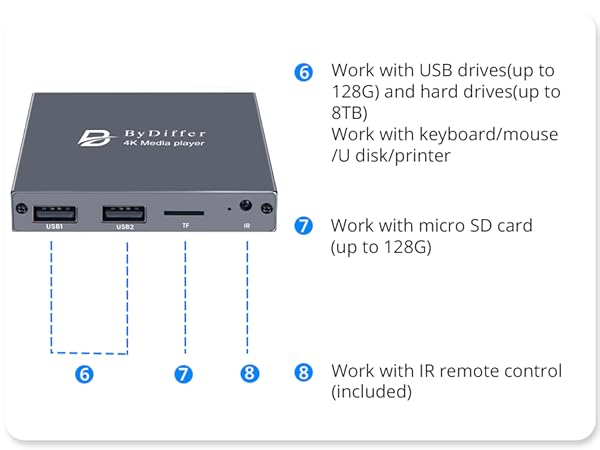 ByDiffer
4K Media player

USB1 USB2 TF IR

6 7 8

6 Work with USB drives(up to 128G) and hard drives(up to 8TB)
Work with keyboard/mouse /U disk/printer

7 Work with micro SD card (up to 128G)

8 Work with IR remote control (included)