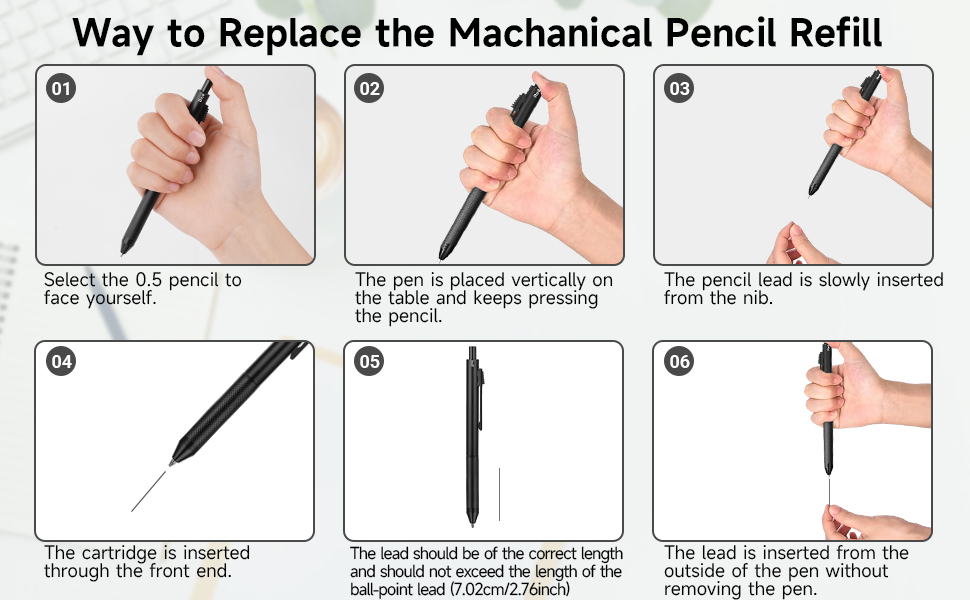 Way to Replace the Machanical Pencil Refill

01

Select the 0.5 pencil to face yourself.

02

The pen is placed vertically on the table and keeps pressing the pencil.

03

The pencil lead is slowly inserted from the nib.

04

The cartridge is inserted through the front end.

05

The lead should be of the correct length and should not exceed the length of the ball-point lead (7.02cm/2.76inch)

06

The lead is inserted from the outside of the pen without removing the pen.