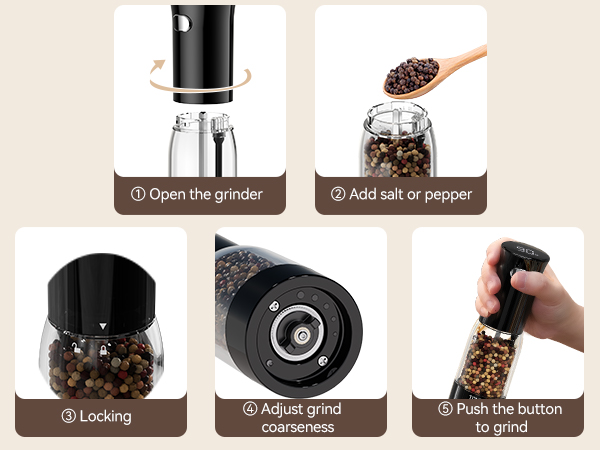 ① Open the grinder

② Add salt or pepper

③ Locking

④ Adjust grind coarseness

⑤ Push the button to grind