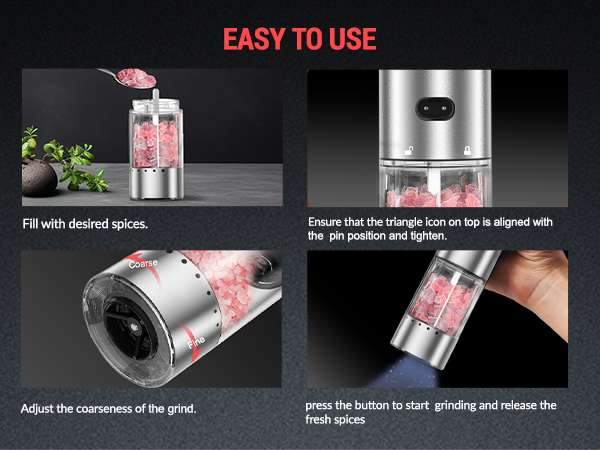 EASY TO USE

Fill with desired spices.

Ensure that the triangle icon on top is aligned with the pin position and tighten.

Coarse

Fine

Adjust the coarseness of the grind.

press the button to start grinding and release the fresh spices