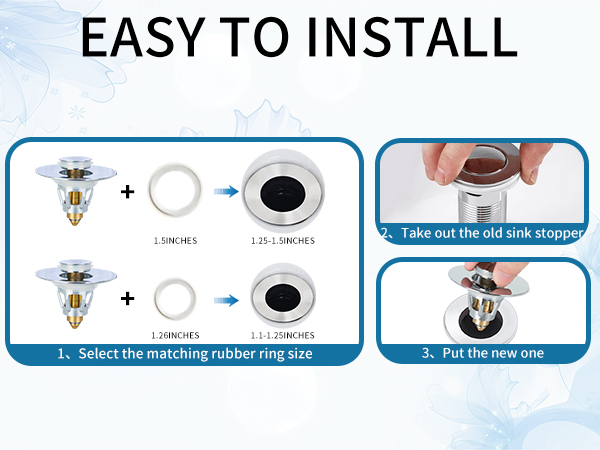 EASY TO INSTALL

+

1.5INCHES

1.25-1.5INCHES

+

1.26INCHES

1.1-1.25INCHES

1、Select the matching rubber ring size

2、Take out the old sink stopper

3、Put the new one