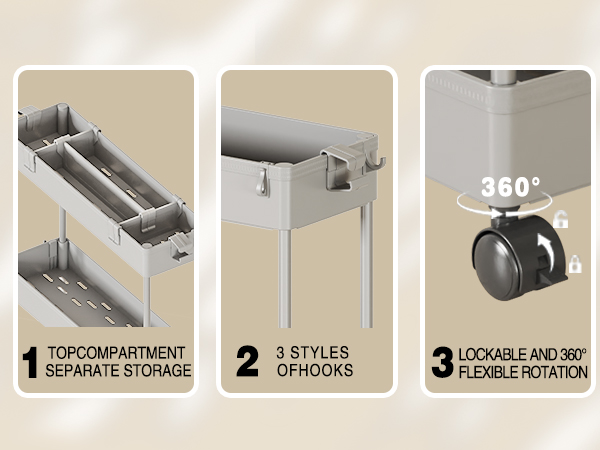 1 TOPCOMPARTMENT SEPARATE STORAGE

2 3 STYLES OFHOOKS

360°

3 LOCKABLE AND 360° FLEXIBLE ROTATION