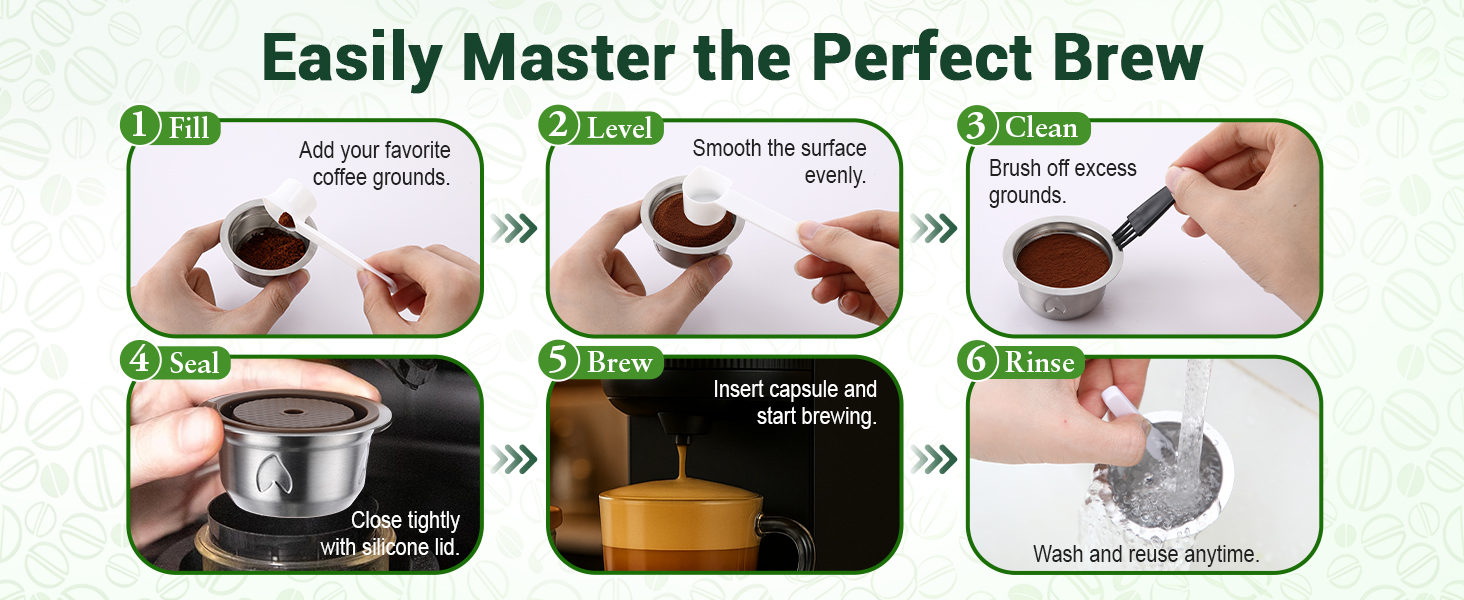 Easily Master the Perfect Brew

1 Fill
Add your favorite coffee grounds.

2 Level
Smooth the surface evenly.

3 Clean
Brush off excess grounds.

4 Seal
Close tightly with silicone lid.

5 Brew
Insert capsule and start brewing.

6 Rinse
Wash and reuse anytime.