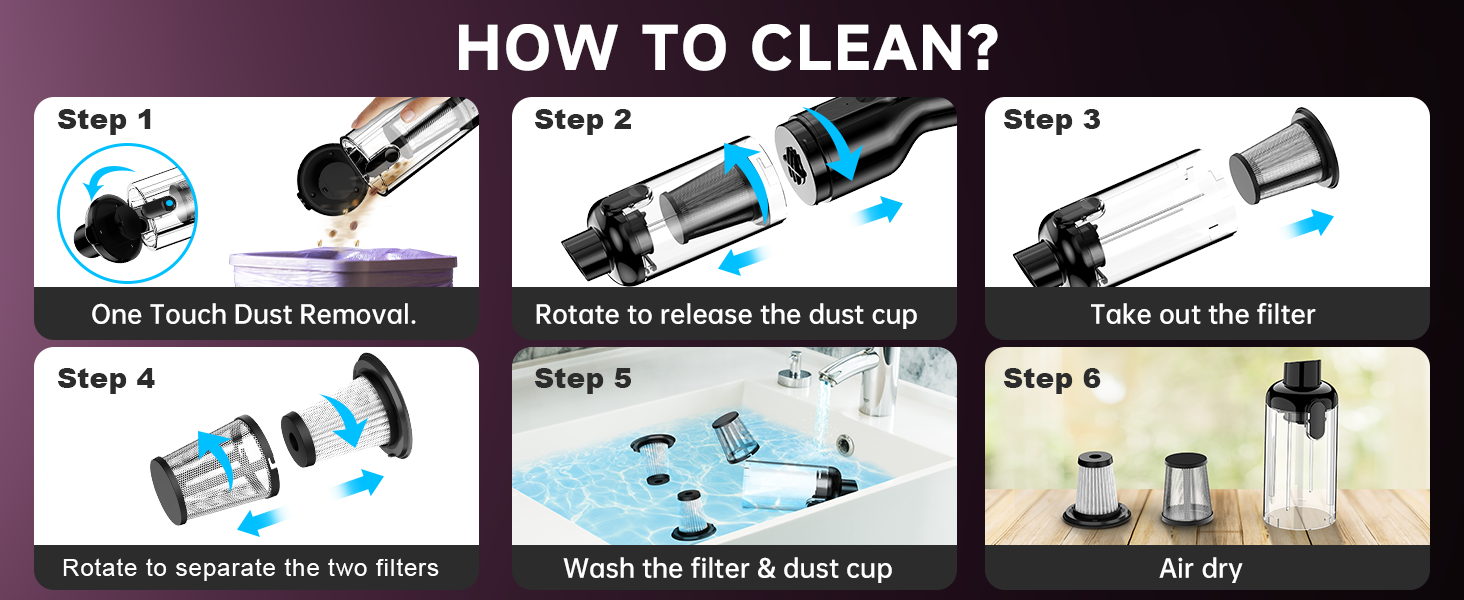 HOW TO CLEAN?

Step 1

One Touch Dust Removal.

Step 2

Rotate to release the dust cup

Step 3

Take out the filter

Step 4

Rotate to separate the two filters

Step 5

Wash the filter & dust cup

Step 6

Air dry