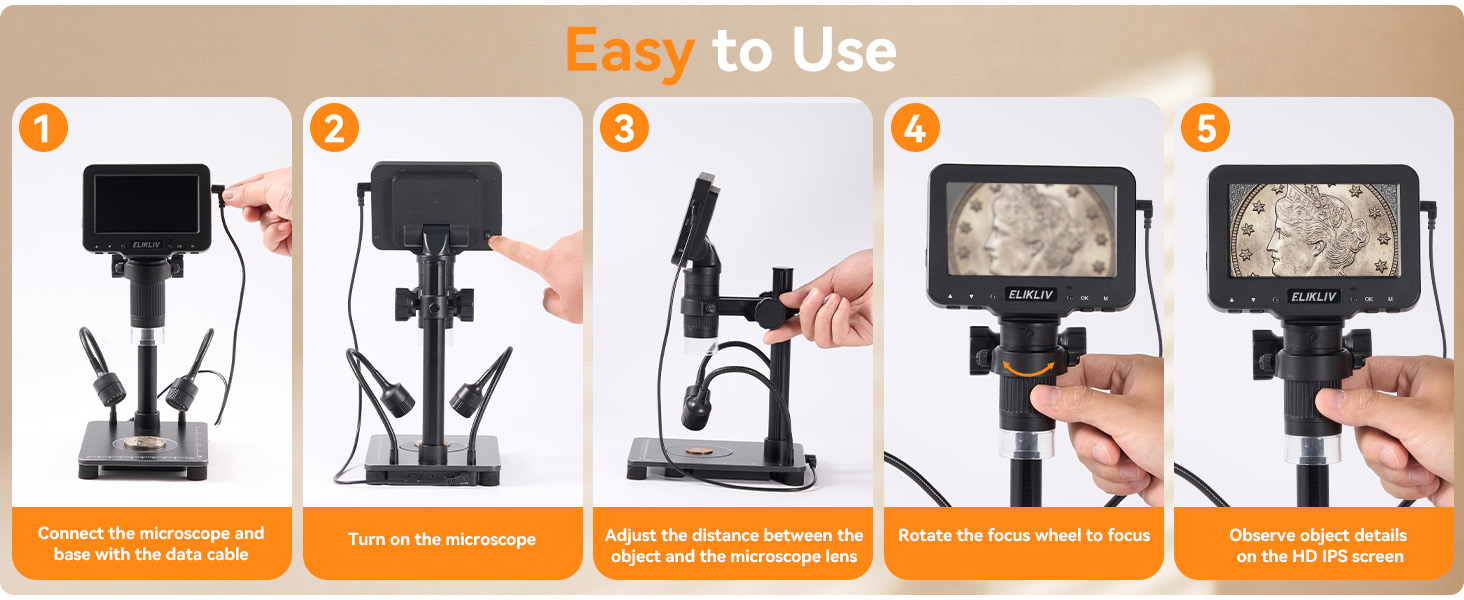 Easy to Use

1

ELIKLIV

Connect the microscope and base with the data cable

2

Turn on the microscope

3

Adjust the distance between the object and the microscope lens

4

ELIKLIV

OK M

Rotate the focus wheel to focus

5

ELIKLIV

OK M

Observe object details on the HD IPS screen