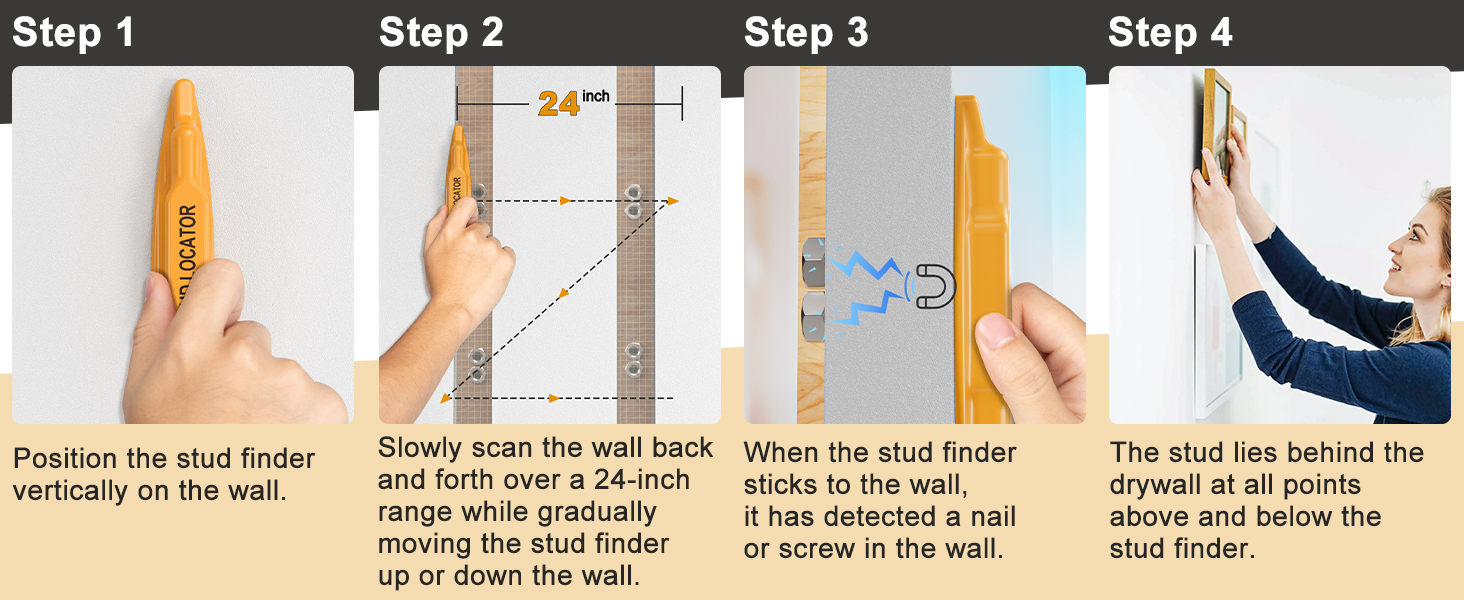 Step 1

D LOCATOR

Position the stud finder vertically on the wall.

Step 2

24 inch

LOCATOR

Slowly scan the wall back and forth over a 24-inch range while gradually moving the stud finder up or down the wall.

Step 3

When the stud finder sticks to the wall, it has detected a nail or screw in the wall.

Step 4

The stud lies behind the drywall at all points above and below the stud finder.