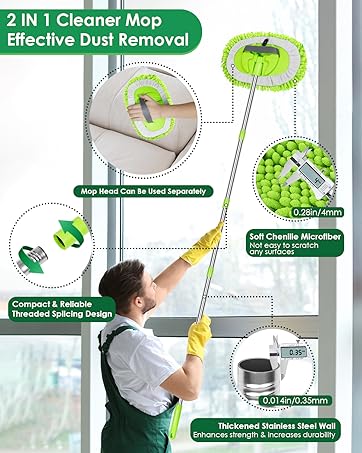 2 IN 1 Cleaner Mop
Effective Dust Removal

Mop Head Can Be Used Separately

0.28in/4mm

Soft Chenille Microfiber
Not easy to scratch any surfaces

Compact & Reliable Threaded Splicing Design

0.35

0.014in/0.35mm

Thickened Stainless Steel Wall
Enhances strength & increases durability