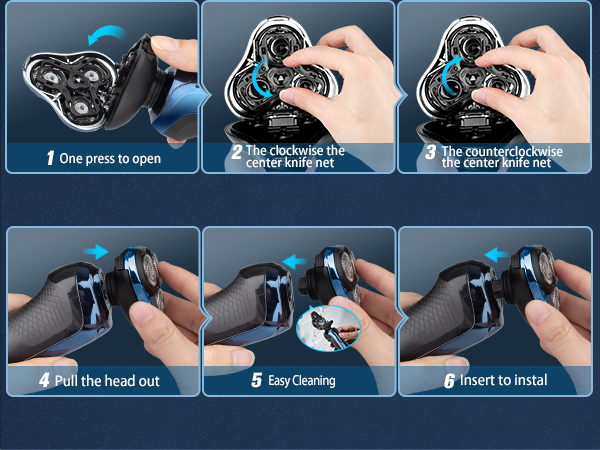 1 One press to open

2 The clockwise the center knife net

3 The counterclockwise the center knife net

4 Pull the head out

5 Easy Cleaning

6 Insert to instal