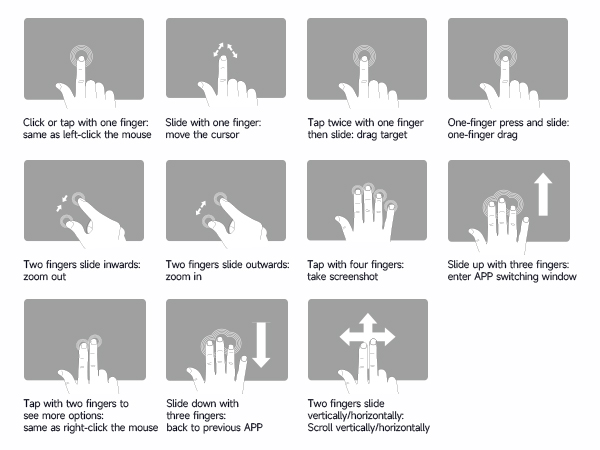 Click or tap with one finger: same as left-click the mouse

Slide with one finger: move the cursor

Tap twice with one finger then slide: drag target

One-finger press and slide: one-finger drag

Two fingers slide inwards: zoom out

Two fingers slide outwards: zoom in

Tap with four fingers: take screenshot

Slide up with three fingers: enter APP switching window

Tap with two fingers to see more options: same as right-click the mouse

Slide down with three fingers: back to previous APP

Two fingers slide vertically/horizontally: Scroll vertically/horizontally