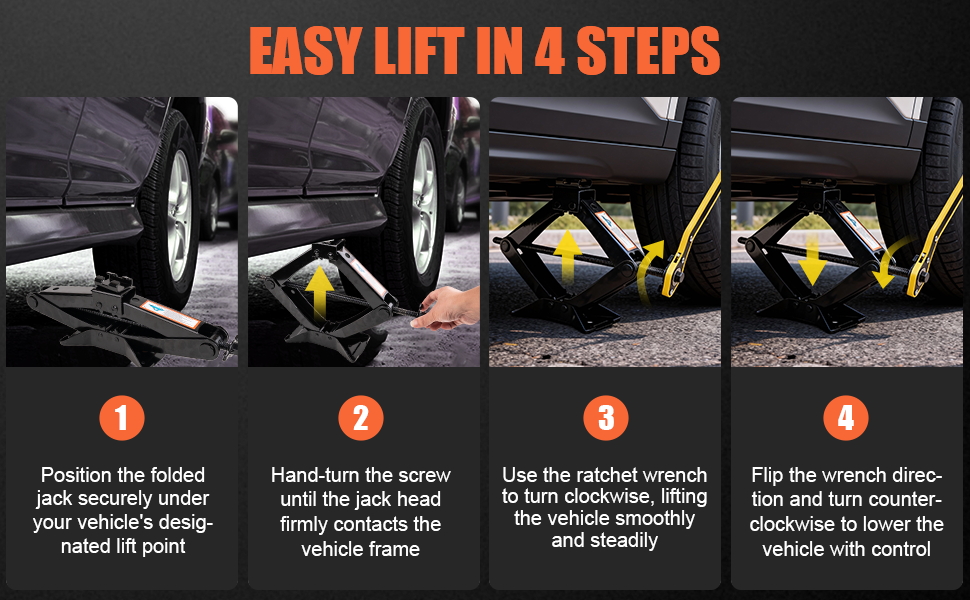 EASY LIFT IN 4 STEPS

1

Position the folded jack securely under your vehicle's designated lift point

2

Hand-turn the screw until the jack head firmly contacts the vehicle frame

3

Use the ratchet wrench to turn clockwise, lifting the vehicle smoothly and steadily

4

Flip the wrench direction and turn counterclockwise to lower the vehicle with control