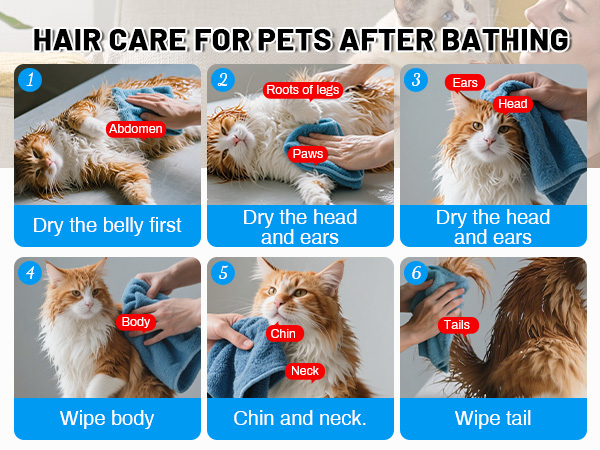 HAIR CARE FOR PETS AFTER BATHING

1
Abdomen
Dry the belly first

2
Roots of legs
Paws
Dry the head and ears

3
Ears
Head
Dry the head and ears

4
Body
Wipe body

5
Chin
Neck
Chin and neck.

6
Tails
Wipe tail