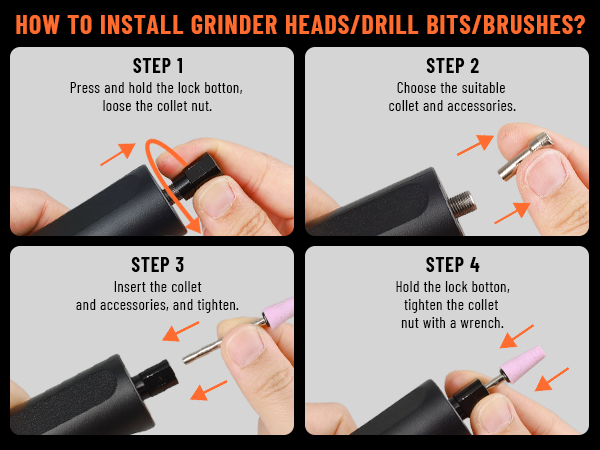 HOW TO INSTALL GRINDER HEADS/DRILL BITS/BRUSHES?

STEP 1
Press and hold the lock botton, loose the collet nut.

STEP 2
Choose the suitable collet and accessories.

STEP 3
Insert the collet and accessories, and tighten.

STEP 4
Hold the lock botton, tighten the collet nut with a wrench.