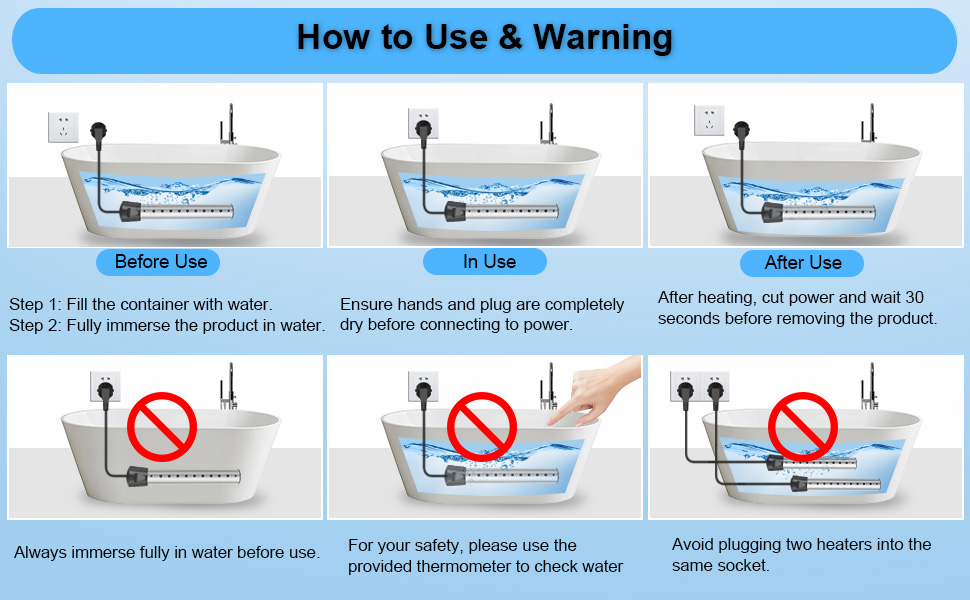 How to Use & Warning

Before Use

Step 1: Fill the container with water.
Step 2: Fully immerse the product in water.

In Use

Ensure hands and plug are completely dry before connecting to power.

After Use

After heating, cut power and wait 30 seconds before removing the product.

Always immerse fully in water before use.

For your safety, please use the provided thermometer to check water

Avoid plugging two heaters into the same socket.