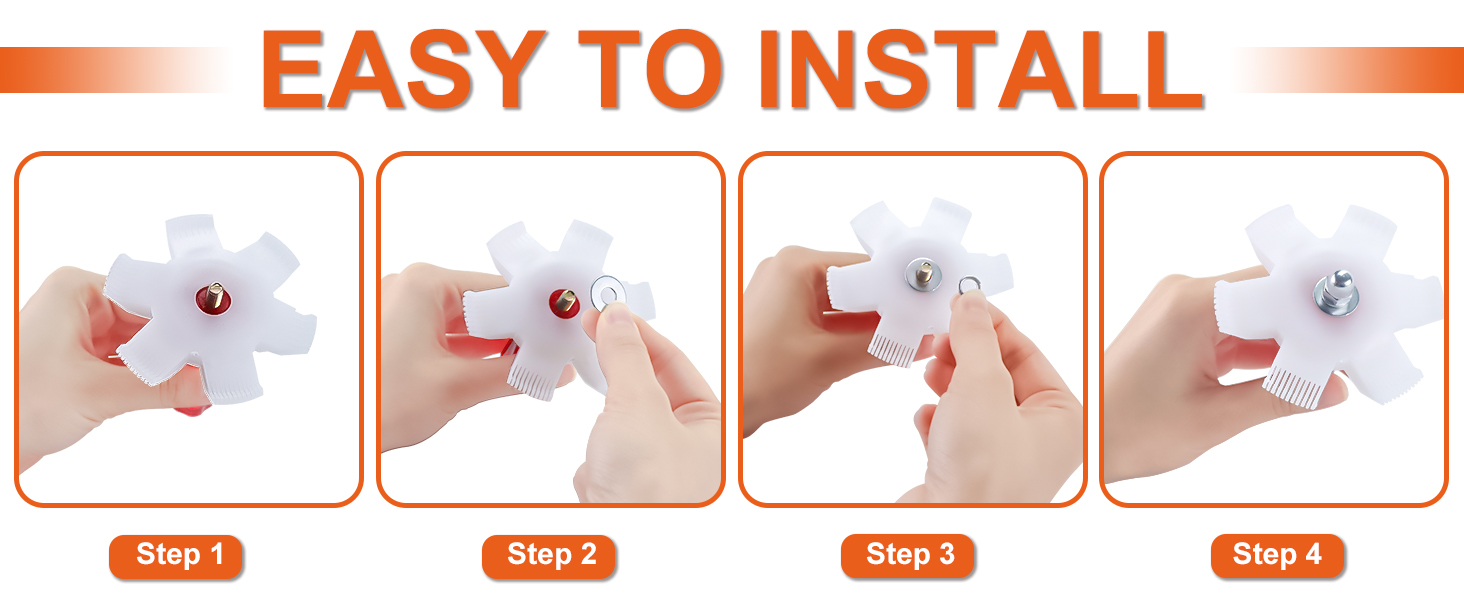 EASY TO INSTALL

Step 1

Step 2

Step 3

Step 4