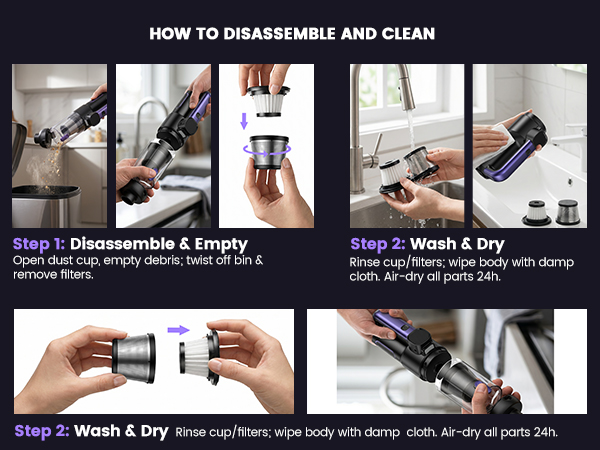 HOW TO DISASSEMBLE AND CLEAN

Step 1: Disassemble & Empty
Open dust cup, empty debris; twist off bin & remove filters.

Step 2: Wash & Dry
Rinse cup/filters; wipe body with damp cloth. Air-dry all parts 24h.

Step 2: Wash & Dry Rinse cup/filters; wipe body with damp cloth. Air-dry all parts 24h.