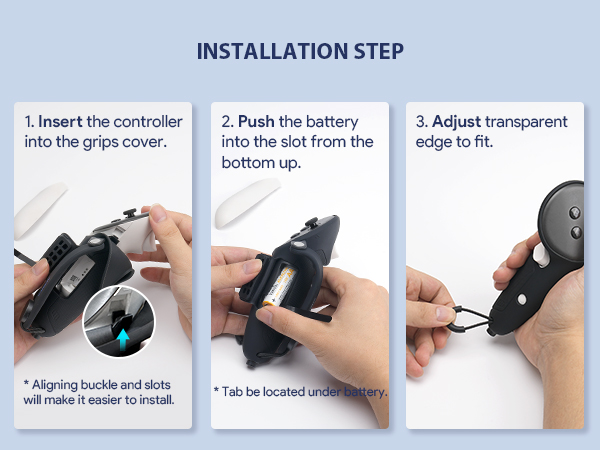 INSTALLATION STEP

1. Insert the controller into the grips cover.

* Aligning buckle and slots will make it easier to install.

2. Push the battery into the slot from the bottom up.

* Tab be located under battery.

3. Adjust transparent edge to fit.