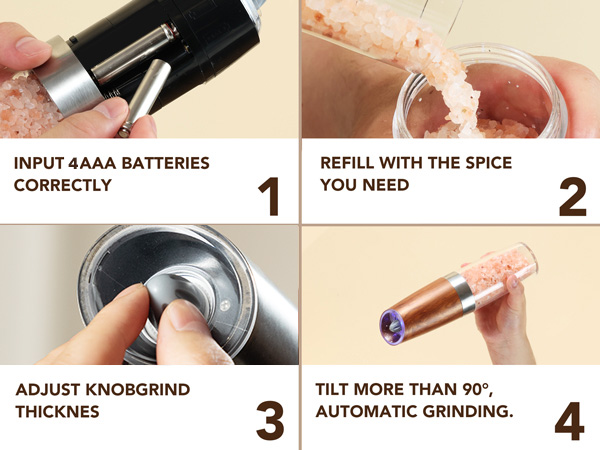 INPUT 4AAA BATTERIES CORRECTLY

1

REFILL WITH THE SPICE YOU NEED

2

ADJUST KNOBGRIND THICKNES

3

TILT MORE THAN 90°, AUTOMATIC GRINDING.

4