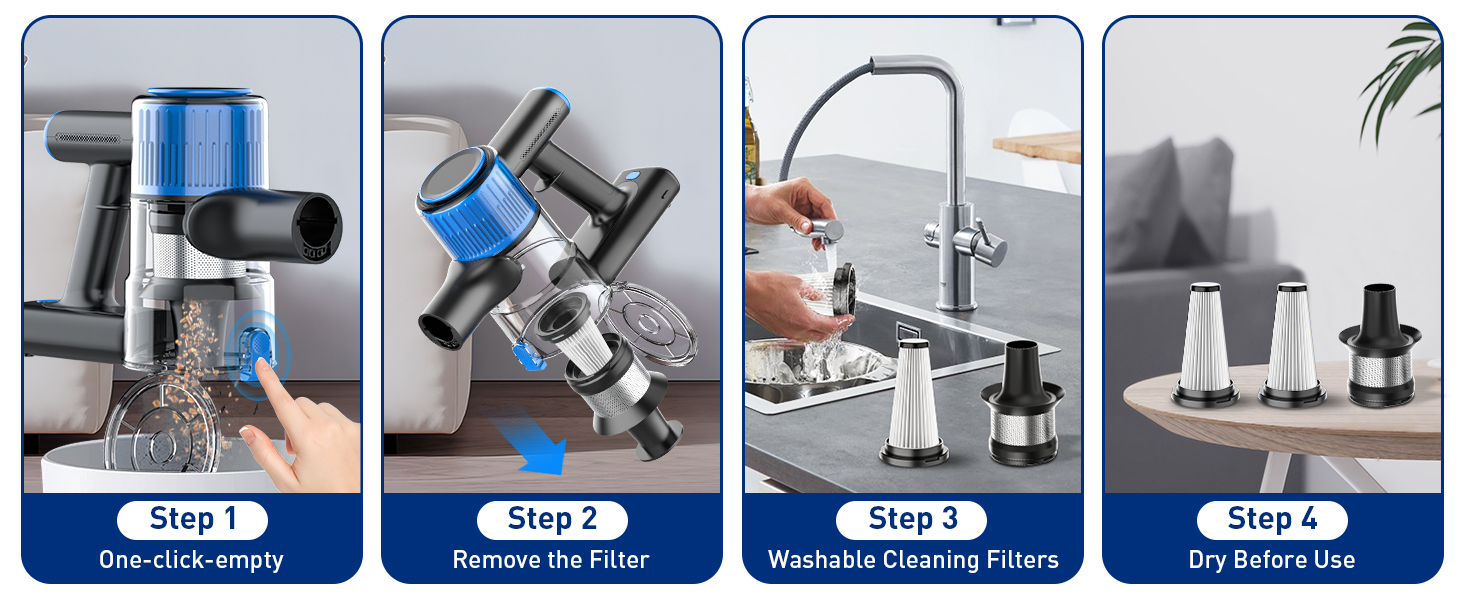 Step 1
One-click-empty

Step 2
Remove the Filter

Step 3
Washable Cleaning Filters

Step 4
Dry Before Use