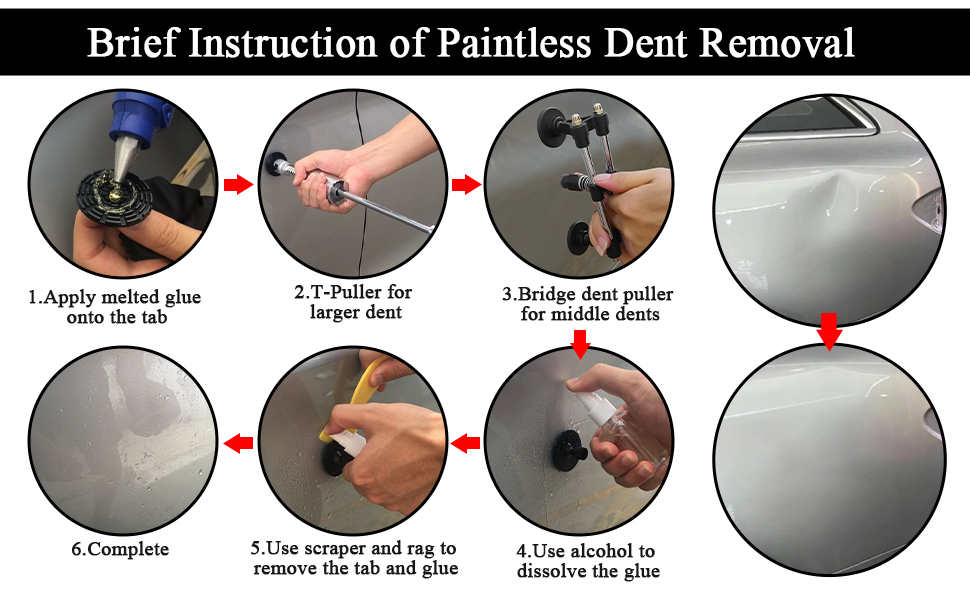 Brief Instruction of Paintless Dent Removal

1.Apply melted glue onto the tab

2.T-Puller for larger dent

3.Bridge dent puller for middle dents

4.Use alcohol to dissolve the glue

5.Use scraper and rag to remove the tab and glue

6.Complete