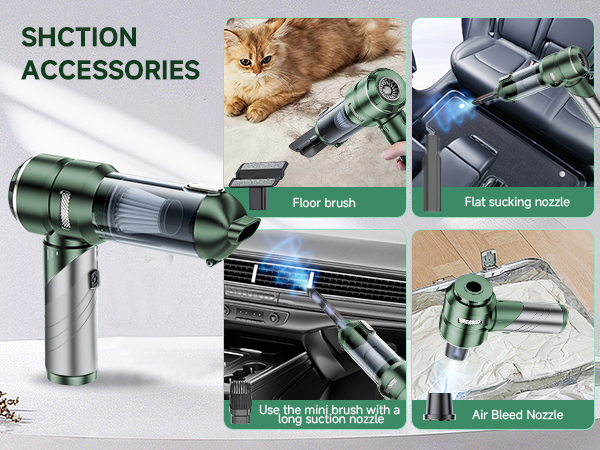 SHCTION ACCESSORIES

Floor brush

Flat sucking nozzle

Use the mini brush with a long suction nozzle

Air Bleed Nozzle