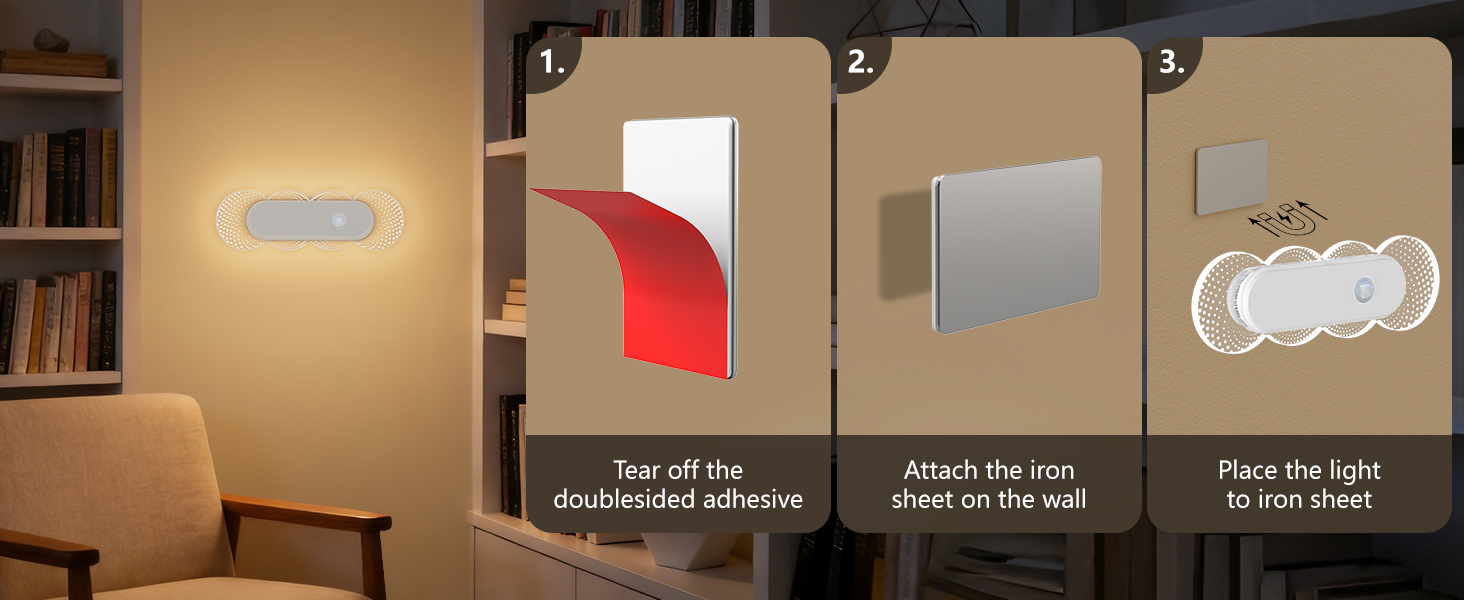 1.

Tear off the doublesided adhesive

2.

Attach the iron sheet on the wall

3.

Place the light to iron sheet