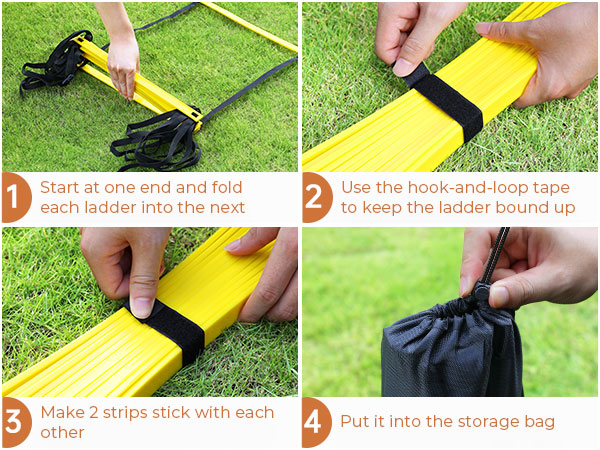 1 Start at one end and fold each ladder into the next

2 Use the hook-and-loop tape to keep the ladder bound up

3 Make 2 strips stick with each other

4 Put it into the storage bag