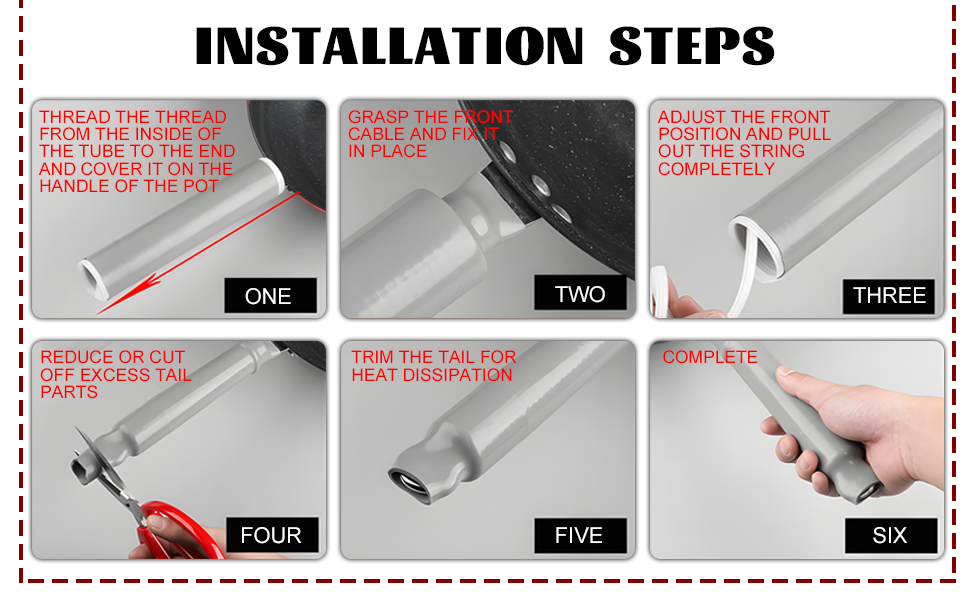 INSTALLATION STEPS

THREAD THE THREAD FROM THE INSIDE OF THE TUBE TO THE END AND COVER IT ON THE HANDLE OF THE POT

ONE

GRASP THE FRONT CABLE AND FIX IT IN PLACE

TWO

ADJUST THE FRONT POSITION AND PULL OUT THE STRING COMPLETELY

THREE

REDUCE OR CUT OFF EXCESS TAIL PARTS

FOUR

TRIM THE TAIL FOR HEAT DISSIPATION

FIVE

COMPLETE

SIX