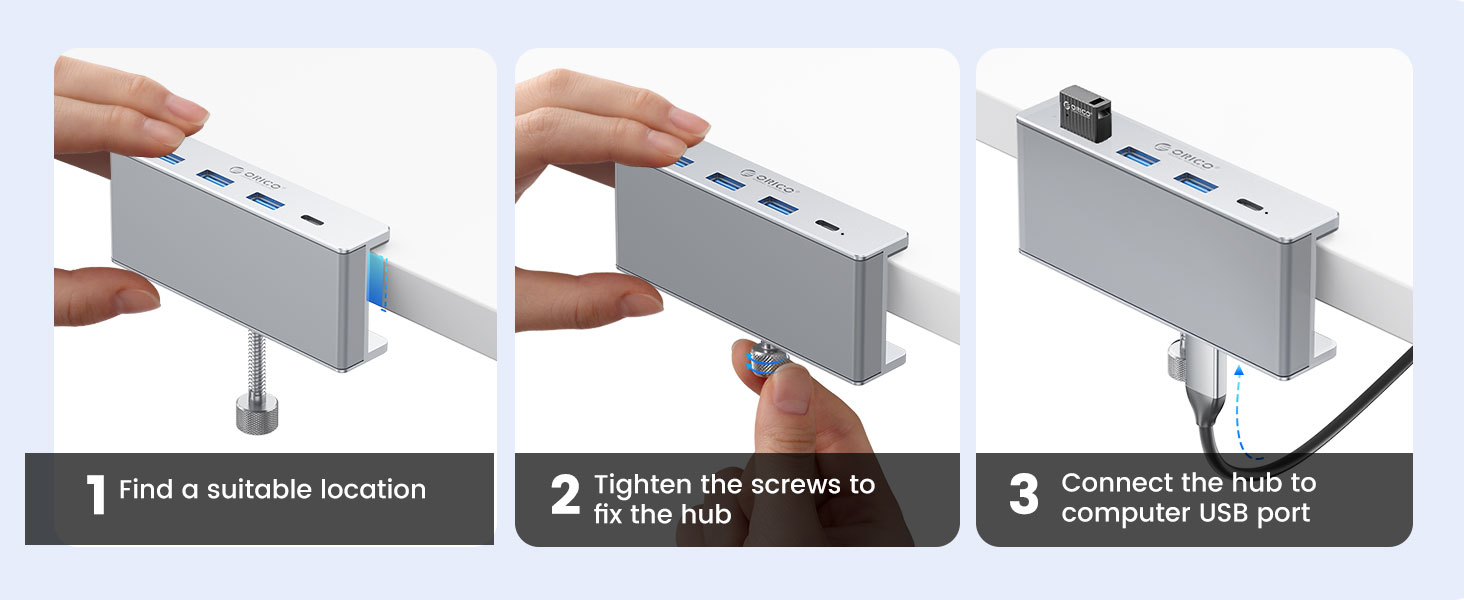 ORICO

1 Find a suitable location

ORICO

2 Tighten the screws to fix the hub

ORICO

ORICO

3 Connect the hub to computer USB port