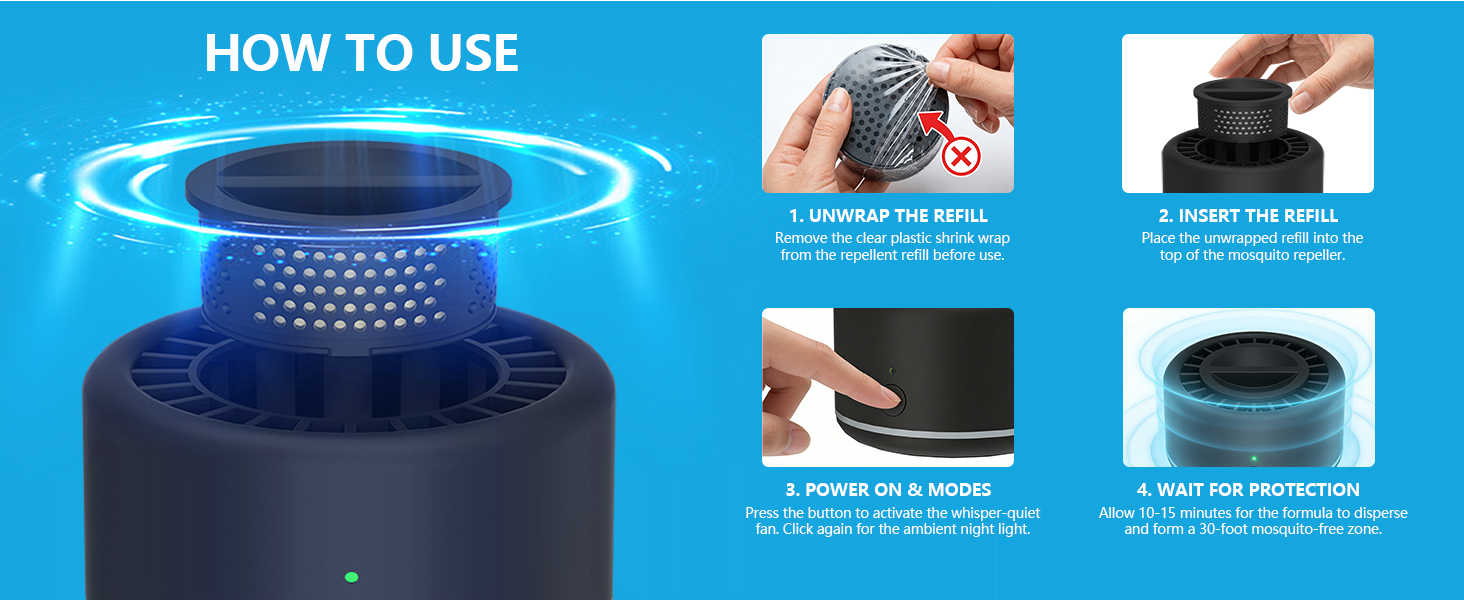 HOW TO USE

1. UNWRAP THE REFILL
Remove the clear plastic shrink wrap from the repellent refill before use.

2. INSERT THE REFILL
Place the unwrapped refill into the top of the mosquito repeller.

3. POWER ON & MODES
Press the button to activate the whisper-quiet fan. Click again for the ambient night light.

4. WAIT FOR PROTECTION
Allow 10-15 minutes for the formula to disperse and form a 30-foot mosquito-free zone.