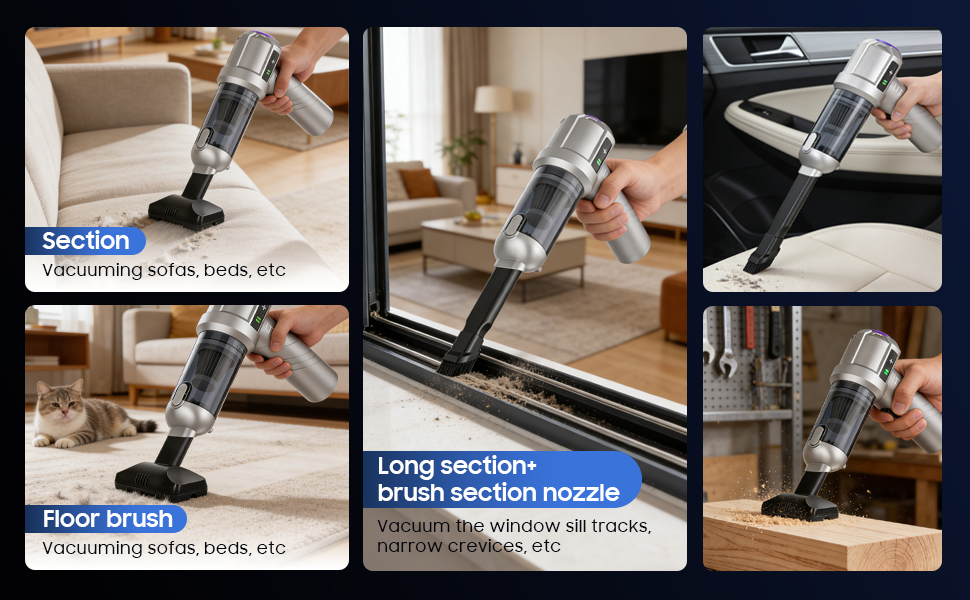 Section
Vacuuming sofas, beds, etc

Floor brush
Vacuuming sofas, beds, etc

Long section+
brush section nozzle
Vacuum the window sill tracks, narrow crevices, etc