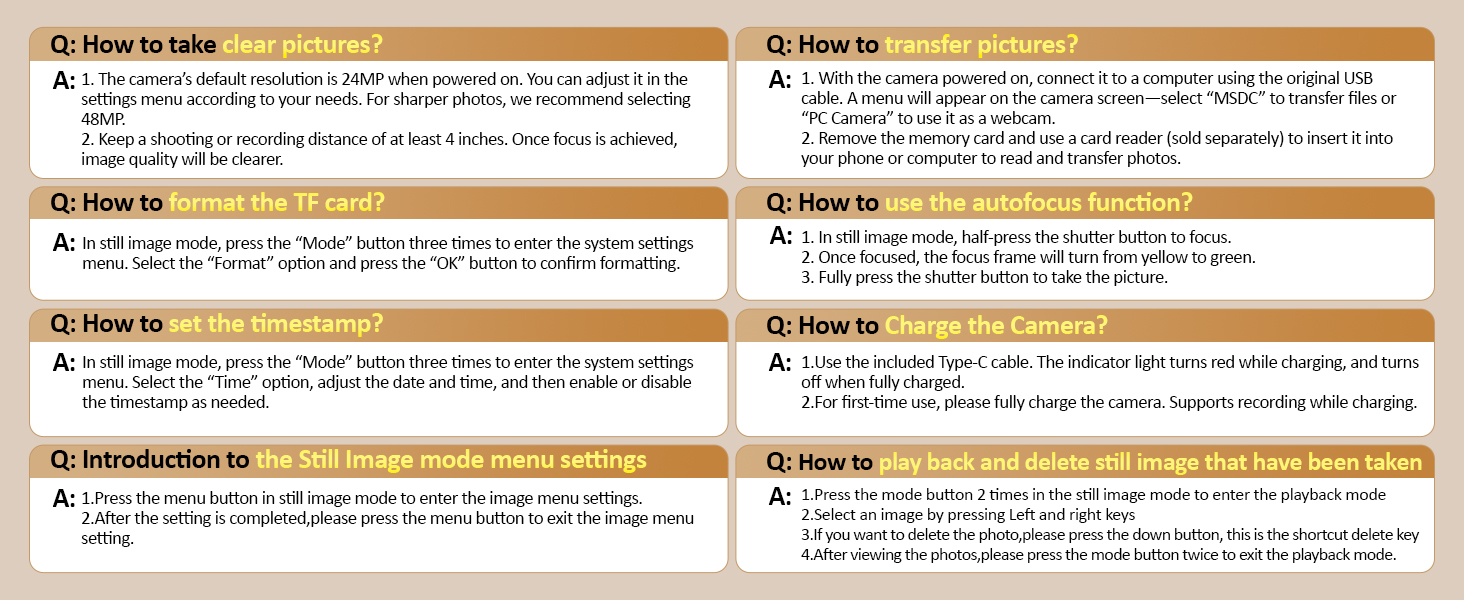 Q: How to take clear pictures?

A: 1. The camera's default resolution is 24MP when powered on. You can adjust it in the settings menu according to your needs. For sharper photos, we recommend selecting 48MP.
2. Keep a shooting or recording distance of at least 4 inches. Once focus is achieved, image quality will be clearer.

Q: How to format the TF card?

A: In still image mode, press the "Mode" button three times to enter the system settings menu. Select the "Format" option and press the "OK" button to confirm formatting.

Q: How to set the timestamp?

A: In still image mode, press the "Mode" button three times to enter the system settings menu. Select the "Time" option, adjust the date and time, and then enable or disable the timestamp as needed.

Q: Introduction to the Still Image mode menu settings

A: 1.Press the menu button in still image mode to enter the image menu settings.
2.After the setting is completed,please press the menu button to exit the image menu setting.

Q: How to transfer pictures?

A: 1. With the camera powered on, connect it to a computer using the original USB cable. A menu will appear on the camera screen—select "MSDC" to transfer files or "PC Camera" to use it as a webcam.
2. Remove the memory card and use a card reader (sold separately) to insert it into your phone or computer to read and transfer photos.

Q: How to use the autofocus function?

A: 1. In still image mode, half-press the shutter button to focus.
2. Once focused, the focus frame will turn from yellow to green.
3. Fully press the shutter button to take the picture.

Q: How to Charge the Camera?

A: 1.Use the included Type-C cable. The indicator light turns red while charging, and turns off when fully charged.
2.For first-time use, please fully charge the camera. Supports recording while charging.

Q: How to play back and delete still image that have been taken

A: 1.Press the mode button 2 times in the still image mode to enter the playback mode
2.Select an image by pressing Left and right keys
3.If you want to delete the photo,please press the down button, this is the shortcut delete key
4.After viewing the photos,please press the mode button twice to exit the playback mode.