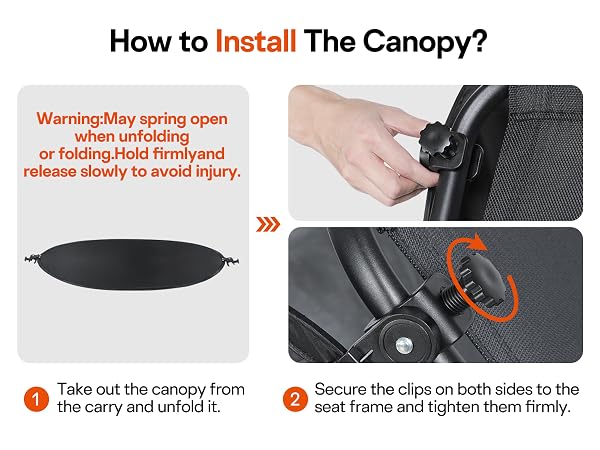 How to Install The Canopy?

Warning:May spring open when unfolding or folding.Hold firmlyand release slowly to avoid injury.

1 Take out the canopy from the carry and unfold it.

2 Secure the clips on both sides to the seat frame and tighten them firmly.