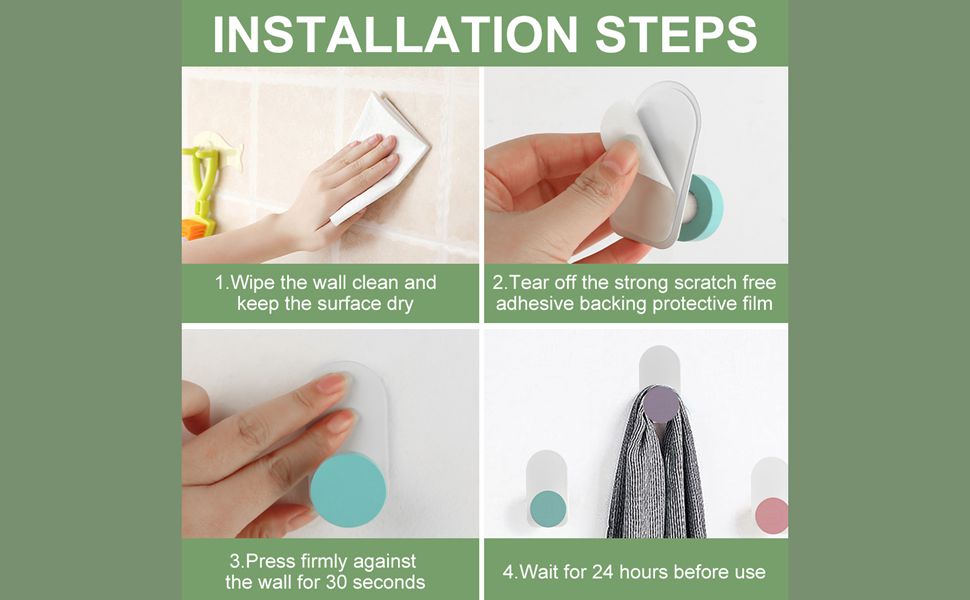 INSTALLATION STEPS

1.Wipe the wall clean and keep the surface dry

2.Tear off the strong scratch free adhesive backing protective film

3.Press firmly against the wall for 30 seconds

4.Wait for 24 hours before use