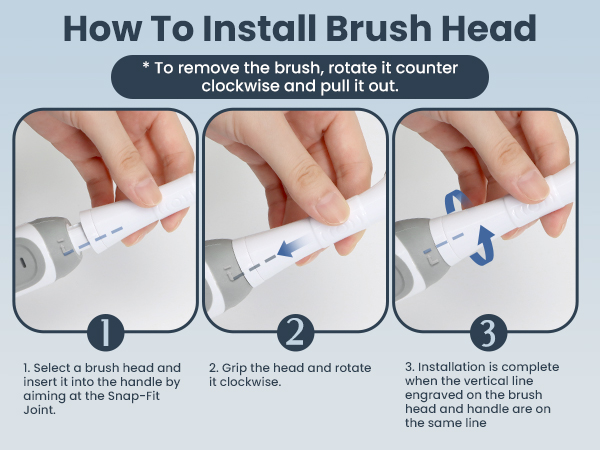 How To Install Brush Head

* To remove the brush, rotate it counter clockwise and pull it out.

1

2

3

1. Select a brush head and insert it into the handle by aiming at the Snap-Fit Joint.

2. Grip the head and rotate it clockwise.

3. Installation is complete when the vertical line engraved on the brush head and handle are on the same line