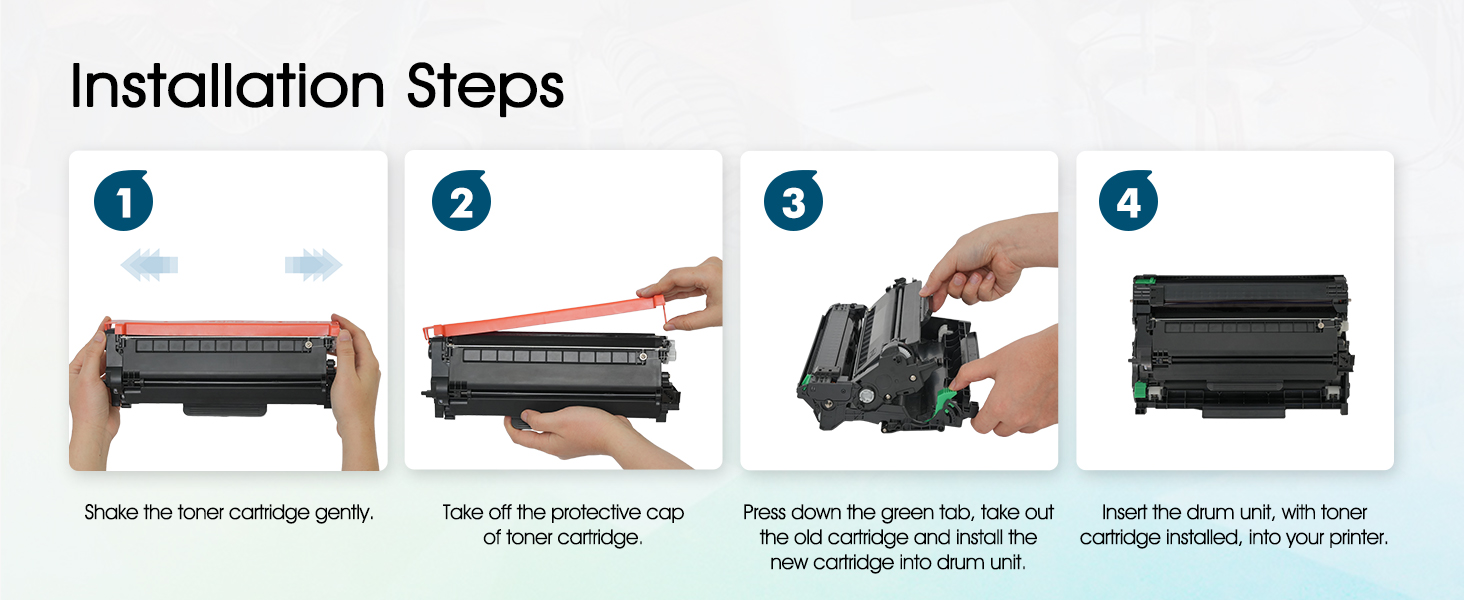 Installation Steps

1

Shake the toner cartridge gently.

2

Take off the protective cap of toner cartridge.

3

Press down the green tab, take out the old cartridge and install the new cartridge into drum unit.

4

Insert the drum unit, with toner cartridge installed, into your printer.