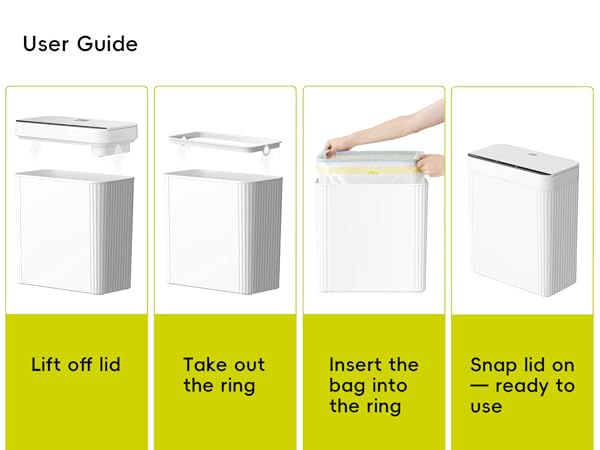 User Guide

Lift off lid

Take out the ring

Insert the bag into the ring

Snap lid on — ready to use