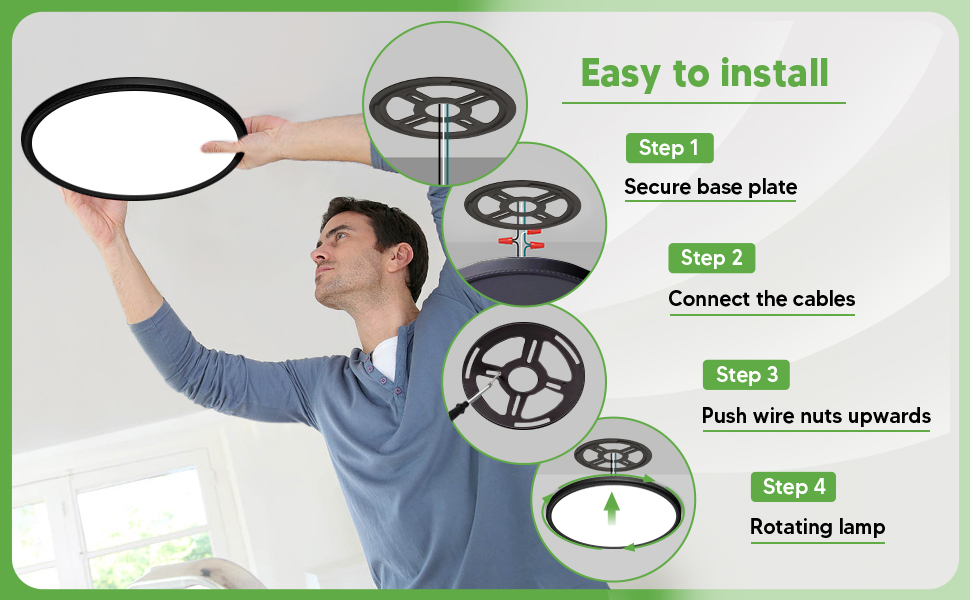 Easy to install

Step 1
Secure base plate

Step 2
Connect the cables

Step 3
Push wire nuts upwards

Step 4
Rotating lamp