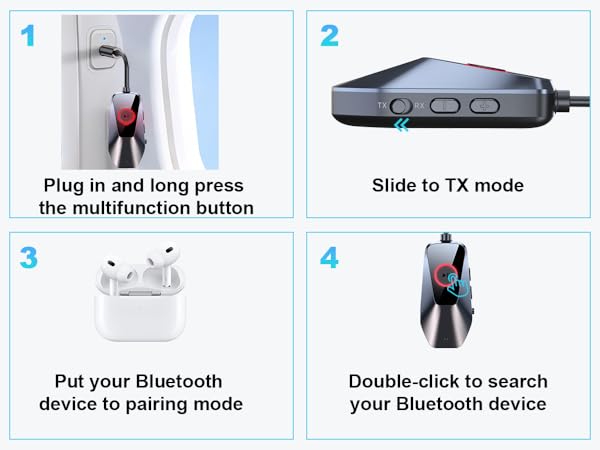 1

Plug in and long press the multifunction button

2

TX RX

Slide to TX mode

3

Put your Bluetooth device to pairing mode

4

Double-click to search your Bluetooth device