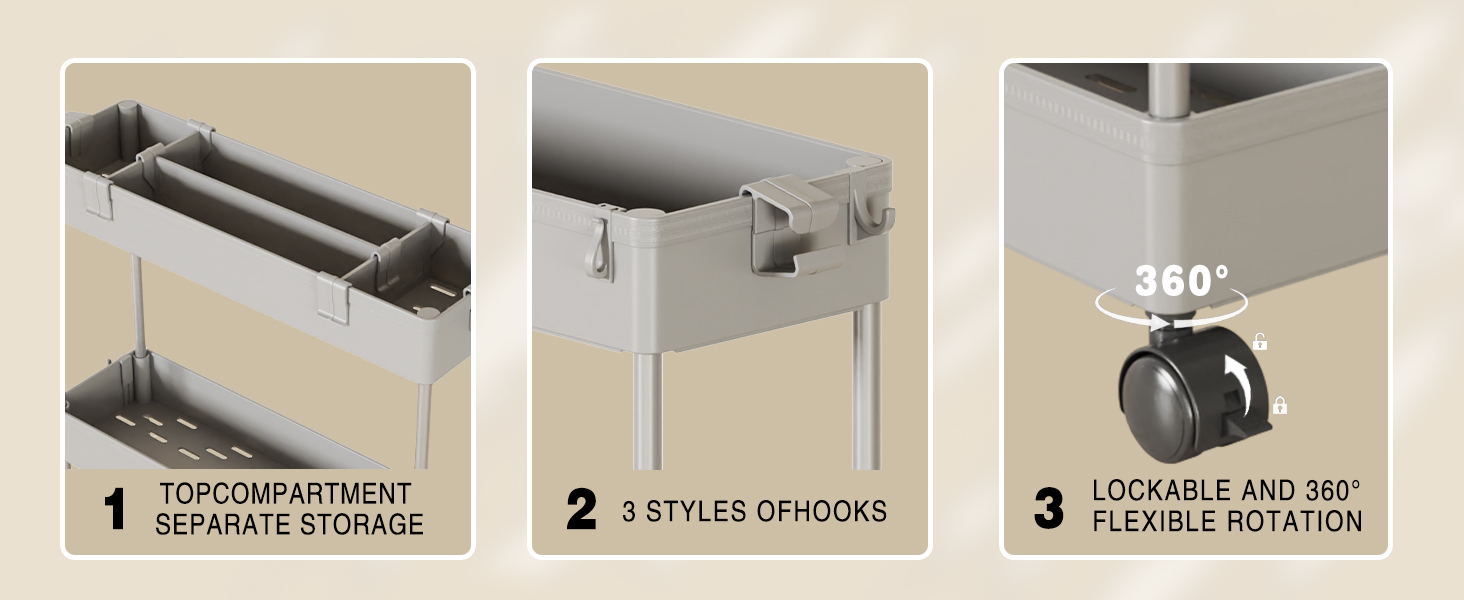 1 TOPCOMPARTMENT SEPARATE STORAGE

2 3 STYLES OFHOOKS

360°

3 LOCKABLE AND 360° FLEXIBLE ROTATION