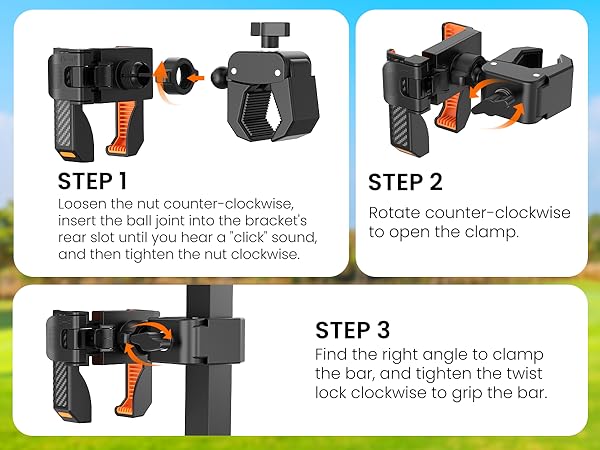 STEP 1
Loosen the nut counter-clockwise, insert the ball joint into the bracket's rear slot until you hear a "click" sound, and then tighten the nut clockwise.

STEP 2
Rotate counter-clockwise to open the clamp.

STEP 3
Find the right angle to clamp the bar, and tighten the twist lock clockwise to grip the bar.