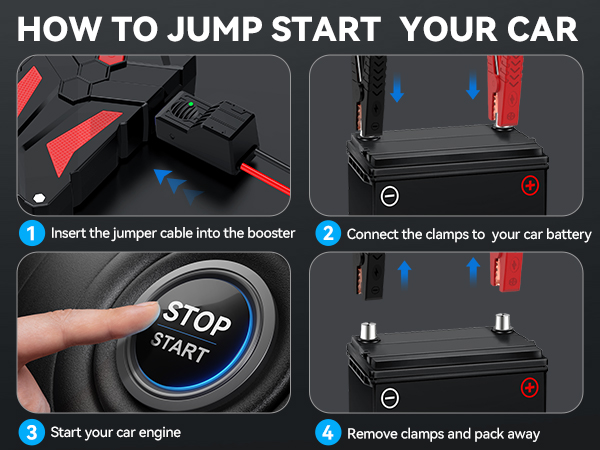 HOW TO JUMP START YOUR CAR

1 Insert the jumper cable into the booster

2 Connect the clamps to your car battery

STOP
START

3 Start your car engine

4 Remove clamps and pack away