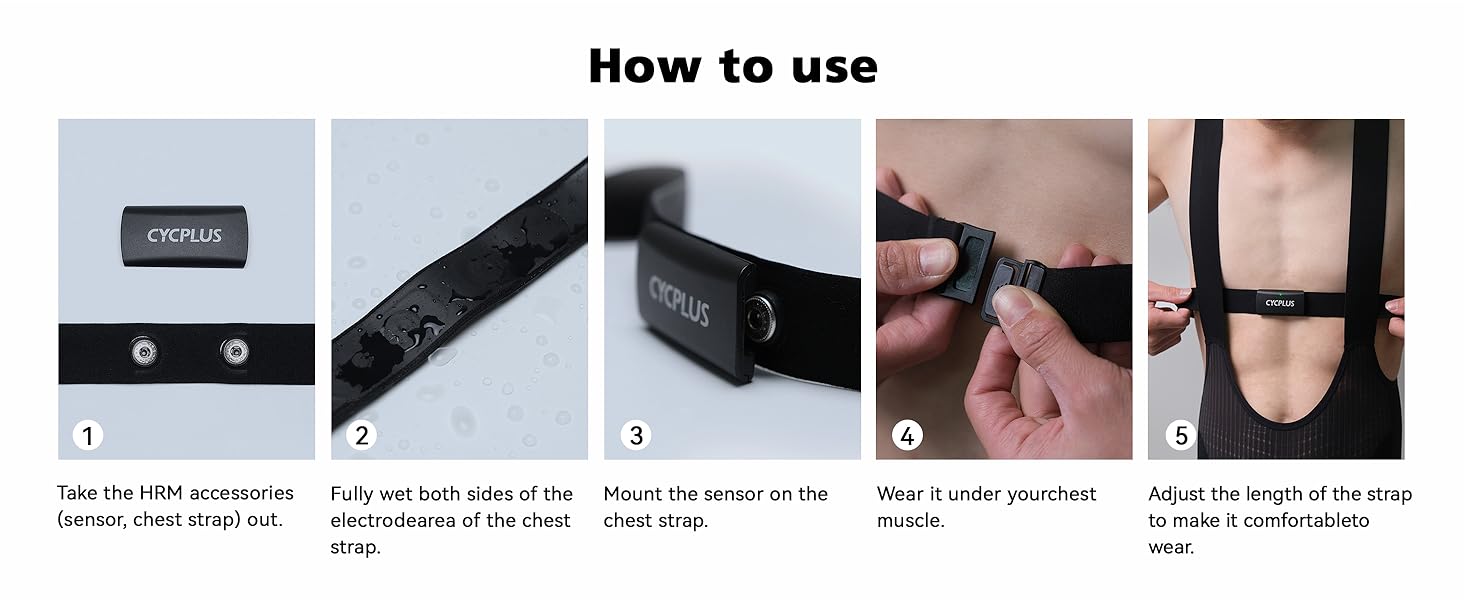 How to use

CYCPLUS

1

Take the HRM accessories (sensor, chest strap) out.

2

Fully wet both sides of the electrodearea of the chest strap.

CYCPLUS

3

Mount the sensor on the chest strap.

4

Wear it under yourchest muscle.

CYCPLUS

5

Adjust the length of the strap to make it comfortableto wear.