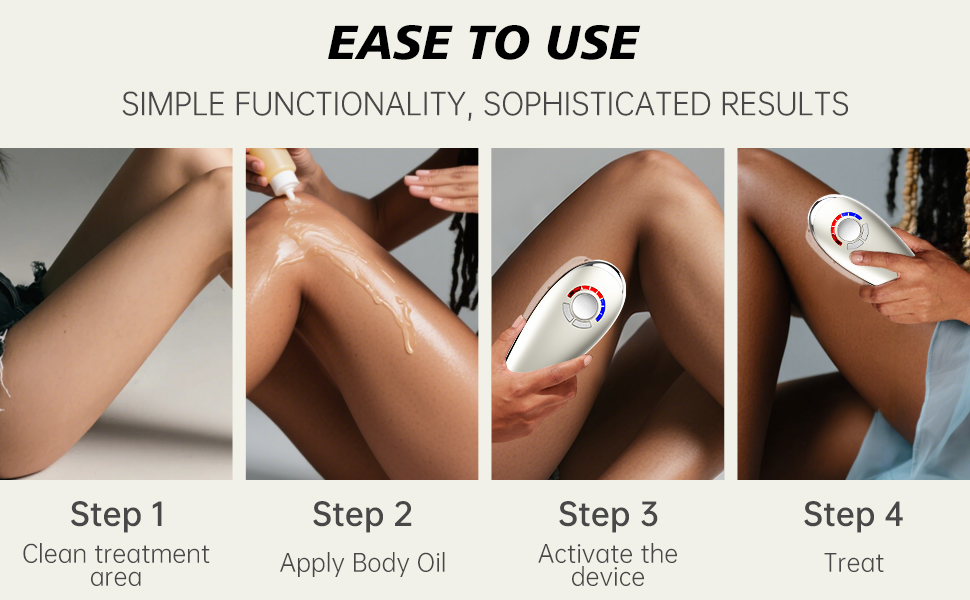 EASE TO USE

SIMPLE FUNCTIONALITY, SOPHISTICATED RESULTS

Step 1
Clean treatment area

Step 2
Apply Body Oil

Step 3
Activate the device

Step 4
Treat