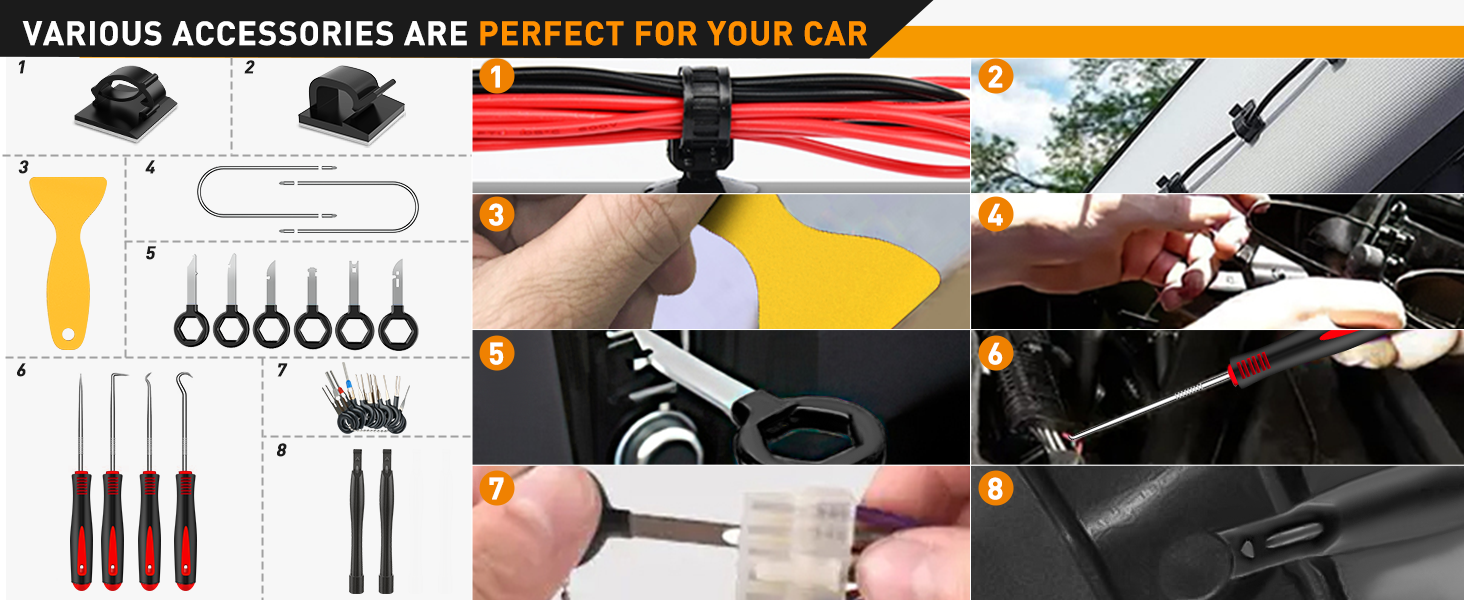 VARIOUS ACCESSORIES ARE PERFECT FOR YOUR CAR

1

2

3

4

5

6

7

8

1

2

3

4

5

6

7

8