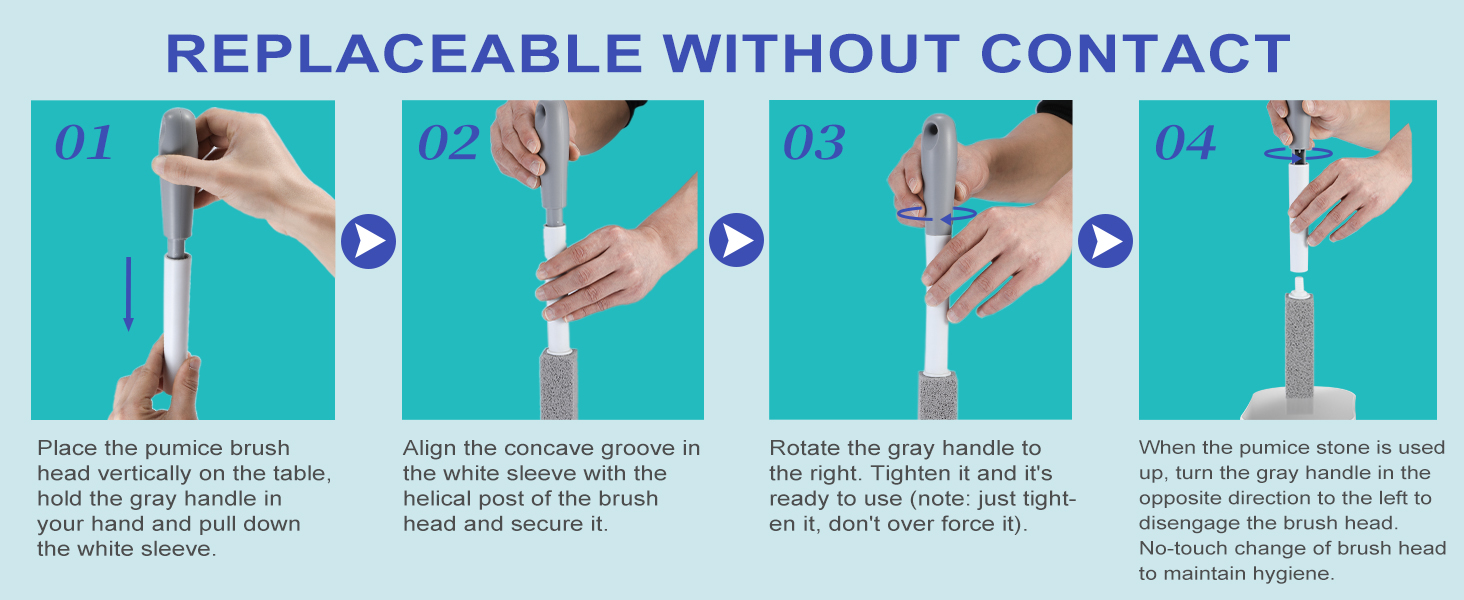 REPLACEABLE WITHOUT CONTACT

01

Place the pumice brush head vertically on the table, hold the gray handle in your hand and pull down the white sleeve.

02

Align the concave groove in the white sleeve with the helical post of the brush head and secure it.

03

Rotate the gray handle to the right. Tighten it and it's ready to use (note: just tighten it, don't over force it).

04

When the pumice stone is used up, turn the gray handle in the opposite direction to the left to disengage the brush head. No-touch change of brush head to maintain hygiene.