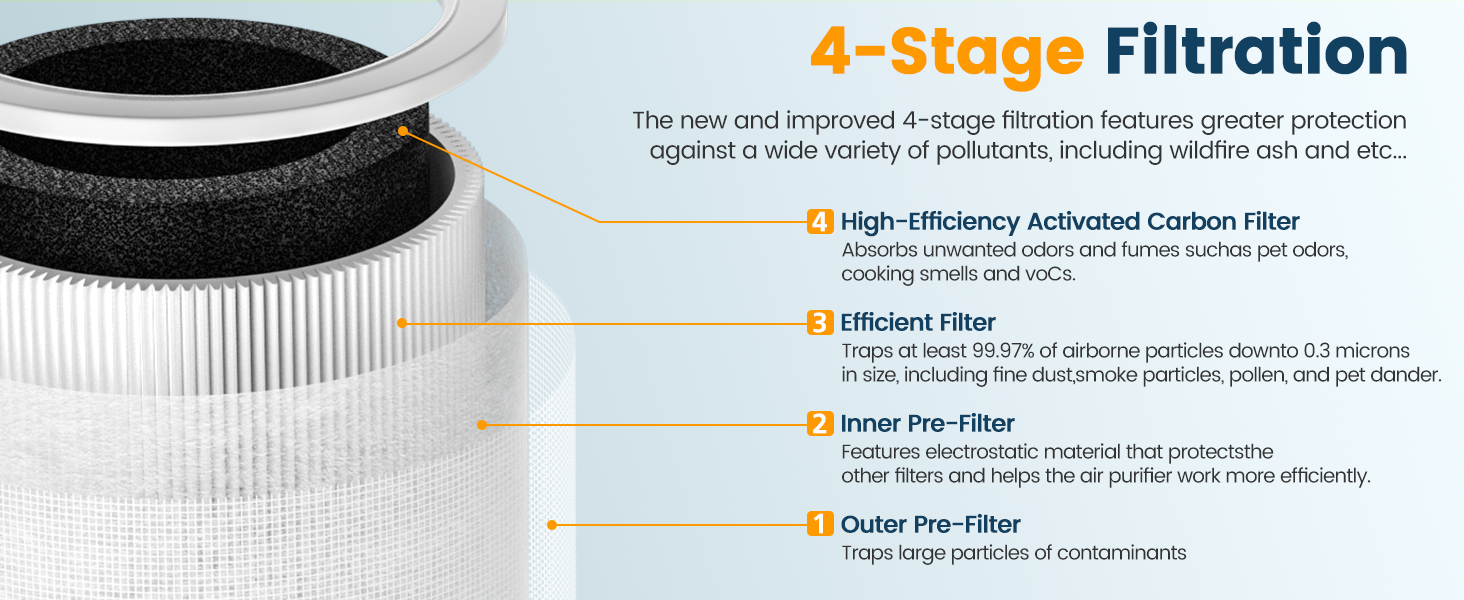 4-Stage Filtration

The new and improved 4-stage filtration features greater protection against a wide variety of pollutants, including wildfire ash and etc...

4 High-Efficiency Activated Carbon Filter
Absorbs unwanted odors and fumes suchas pet odors, cooking smells and voCs.

3 Efficient Filter
Traps at least 99.97% of airborne particles downto 0.3 microns in size, including fine dust,smoke particles, pollen, and pet dander.

2 Inner Pre-Filter
Features electrostatic material that protectsthe other filters and helps the air purifier work more efficiently.

1 Outer Pre-Filter
Traps large particles of contaminants