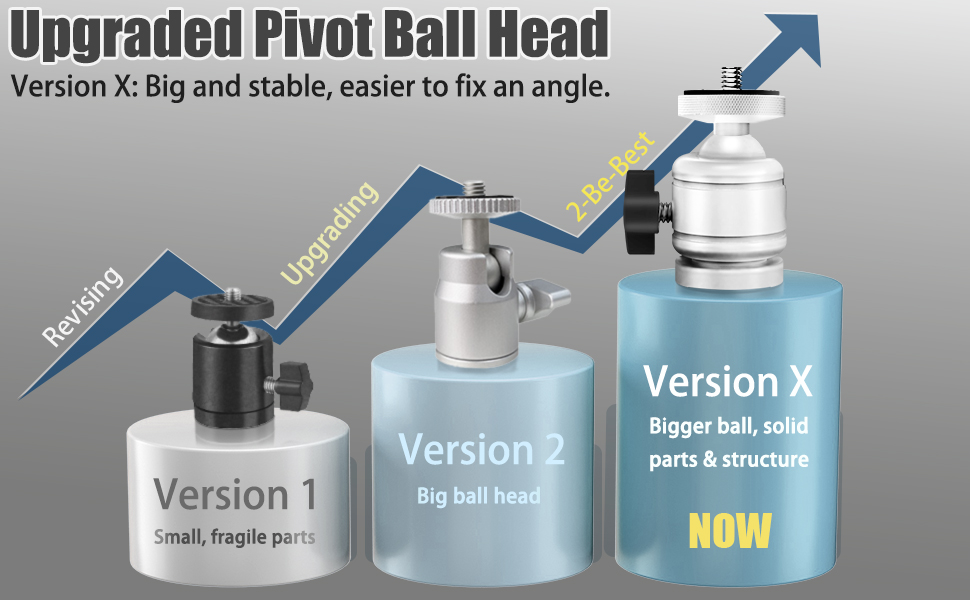 Upgraded Pivot Ball Head

Version X: Big and stable, easier to fix an angle.

Revising

Upgrading

2-Be-Best

Version 1
Small, fragile parts

Version 2
Big ball head

Version X
Bigger ball, solid parts & structure

NOW