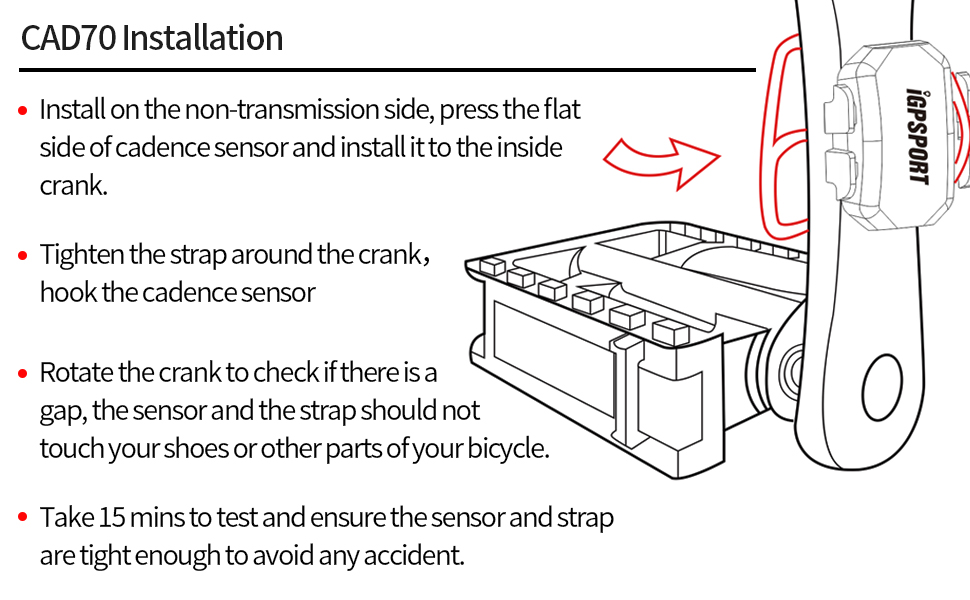 CAD70 Installation

• Install on the non-transmission side, press the flat side of cadence sensor and install it to the inside crank.

• Tighten the strap around the crank， hook the cadence sensor

• Rotate the crank to check if there is a gap, the sensor and the strap should not touch your shoes or other parts of your bicycle.

• Take 15 mins to test and ensure the sensor and strap are tight enough to avoid any accident.

iGPSPORT