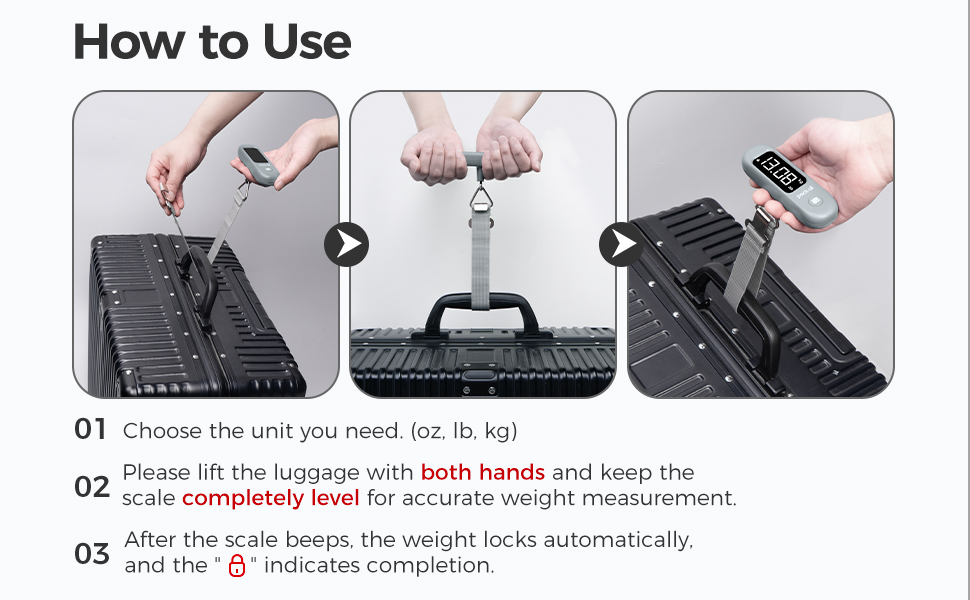 How to Use

13.08

01 Choose the unit you need. (oz, lb, kg)

02 Please lift the luggage with both hands and keep the scale completely level for accurate weight measurement.

03 After the scale beeps, the weight locks automatically, and the " " indicates completion.