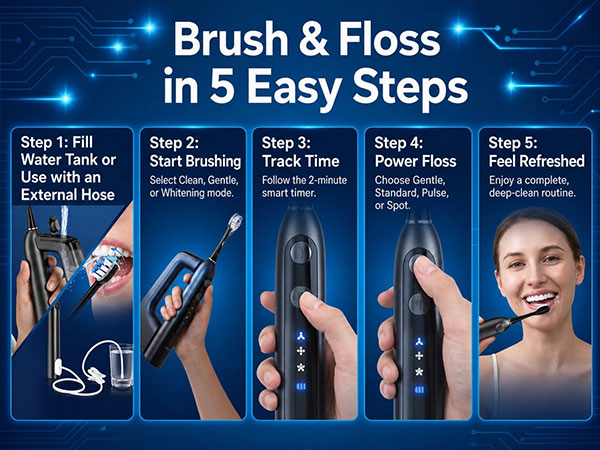 Brush & Floss in 5 Easy Steps

Step 1: Fill Water Tank or Use with an External Hose

Step 2: Start Brushing
Select Clean, Gentle, or Whitening mode.

Step 3: Track Time
Follow the 2-minute smart timer.

Step 4: Power Floss
Choose Gentle, Standard, Pulse, or Spot.

Step 5: Feel Refreshed
Enjoy a complete, deep-clean routine.